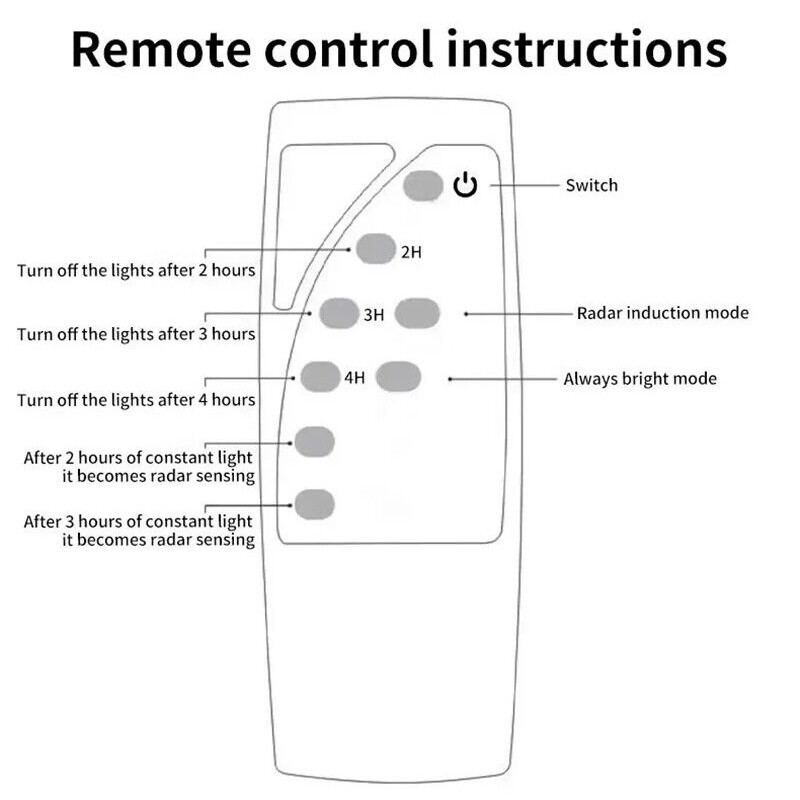 Remote control instructions

Switch

2H

Turn off the lights after 2 hours

3H

Radar induction mode

Turn off the lights after 3 hours

4H

Always bright mode

Turn off the lights after 4 hours

After 2 hours of constant light it becomes radar sensing

After 3 hours of constant light it becomes radar sensing